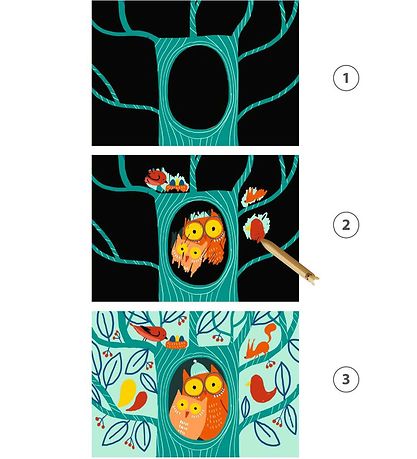 1

2

3