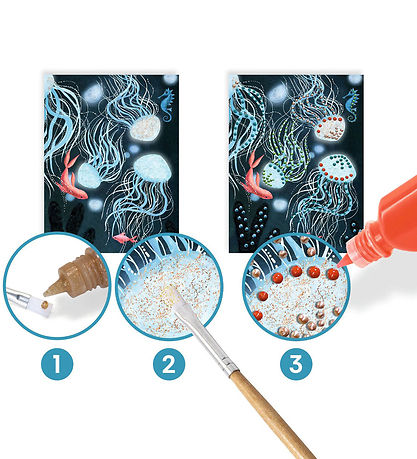 1

2

3