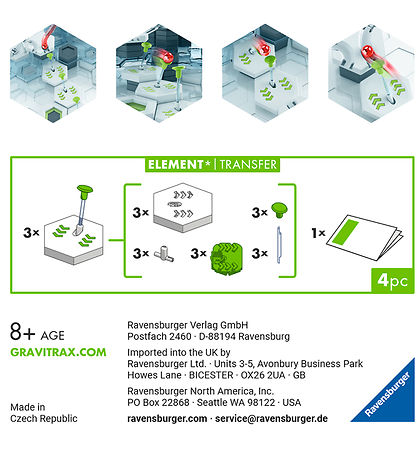 ELEMENT* | TRANSFER

3×

3×

3×

3×

3×

3×

1×

4pc

8+ AGE

GRAVITRAX.COM

Made in Czech Republic

Ravensburger Verlag GmbH
Postfach 2460 · D-88194 Ravensburg

Imported into the UK by
Ravensburger Ltd. · Units 3-5, Avonbury Business Park
Howes Lane · BICESTER · OX26 2UA · GB

Ravensburger North America, Inc.
PO Box 22868 · Seattle WA 98122 · USA

ravensburger.com · service@ravensburger.de

Ravensburger