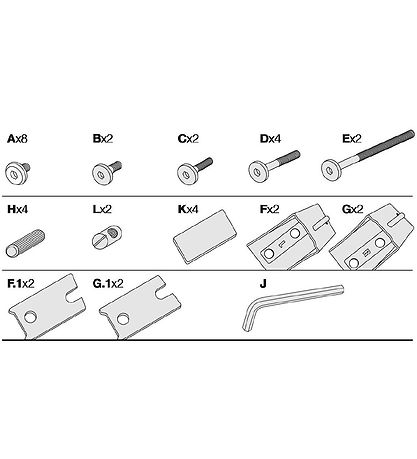 Ax8 Bx2 Cx2 Dx4 Ex2

Hx4 Lx2 Kx4 Fx2 Gx2

F.1x2 G.1x2 J